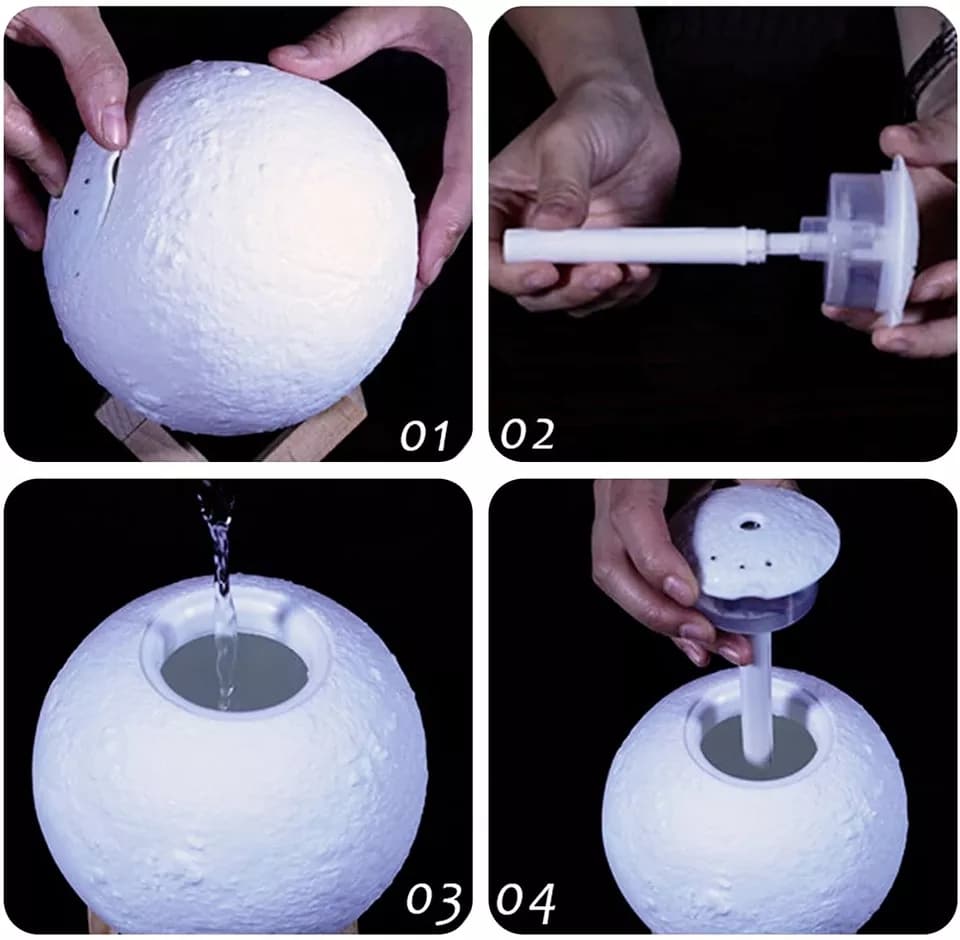 01

02

03

04